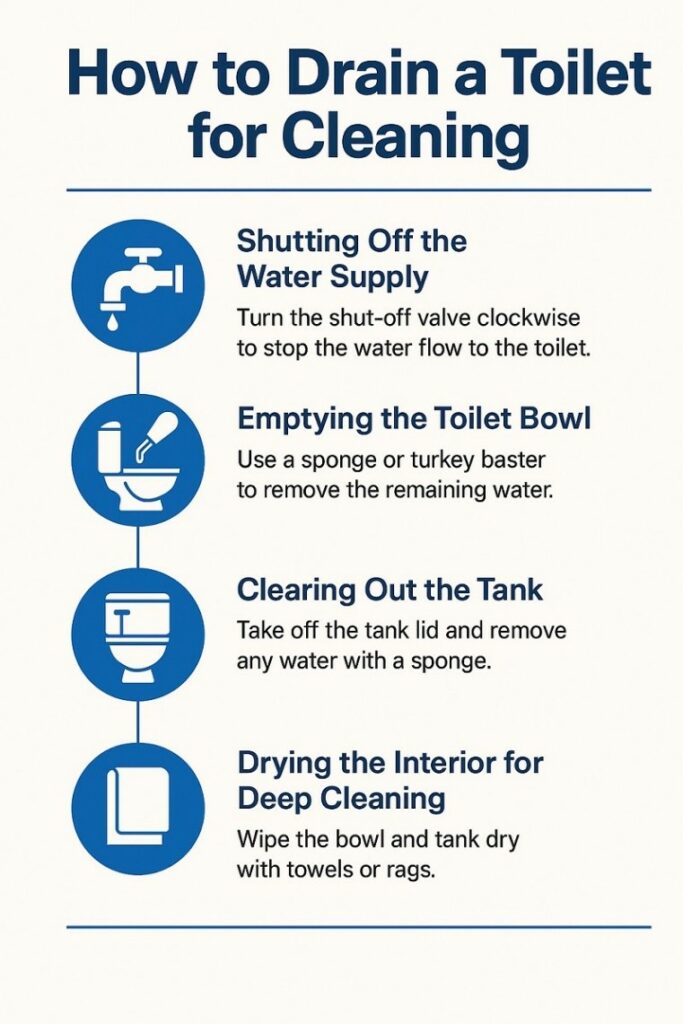 How to Drain a Toilet for Cleaning

Shutting Off the Water Supply

Turn the shut-off valve clockwise to stop the water flow to the toilet.

Emptying the Toilet Bowl

Use a sponge or turkey baster to remove the remaining water.

Clearing Out the Tank

Take off the tank lid and remove any water with a sponge.

Drying the Interior for Deep Cleaning

Wipe the bowl and tank dry with towels or rags.