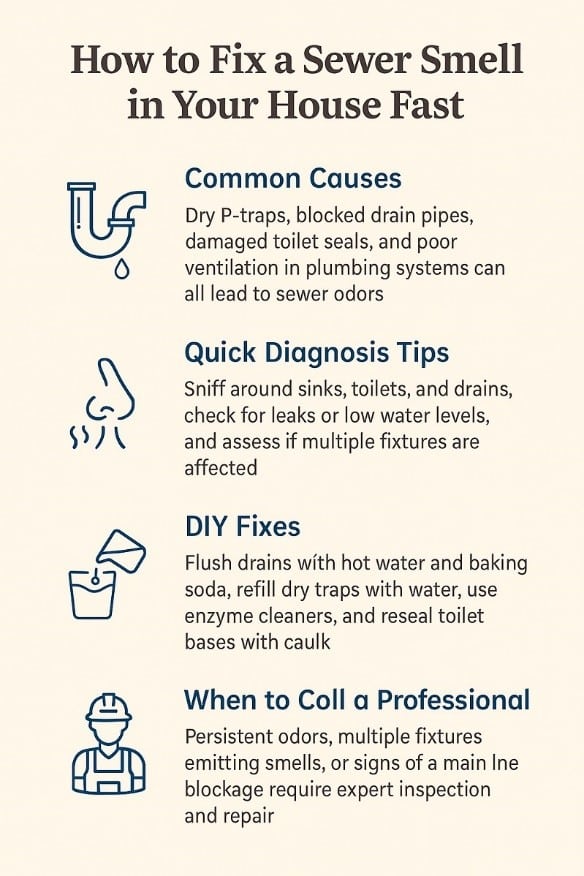 How to Fix a Sewer Smell in Your House Fast

Common Causes

Dry P-traps, blocked drain pipes, damaged toilet seals, and poor ventilation in plumbing systems can all lead to sewer odors

Quick Diagnosis Tips

Sniff around sinks, toilets, and drains, check for leaks or low water levels, and assess if multiple fixtures are affected

DIY Fixes

Flush drains with hot water and baking soda, refill dry traps with water, use enzyme cleaners, and reseal toilet bases with caulk

When to Coll a Professional

Persistent odors, multiple fixtures emitting smells, or signs of a main lne blockage require expert inspection and repair